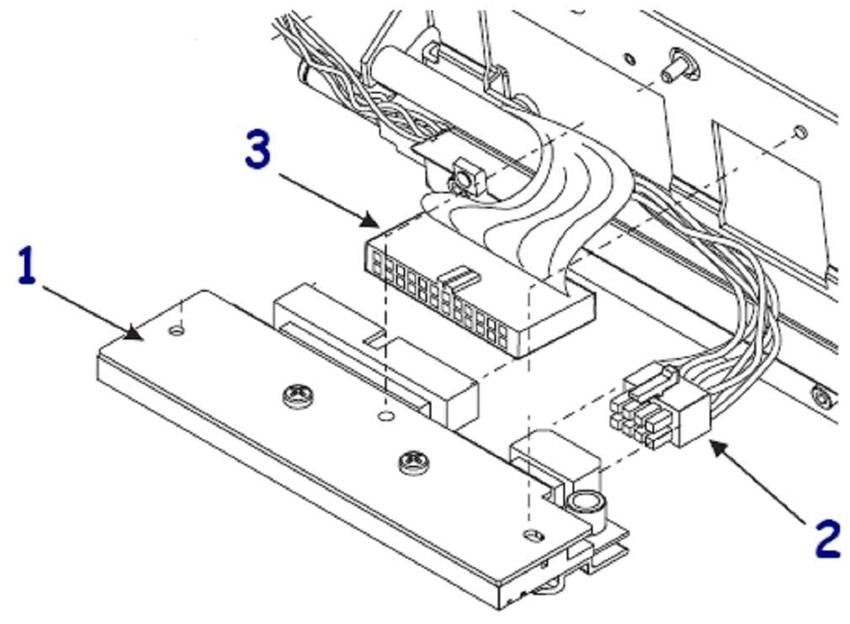 3
1
2