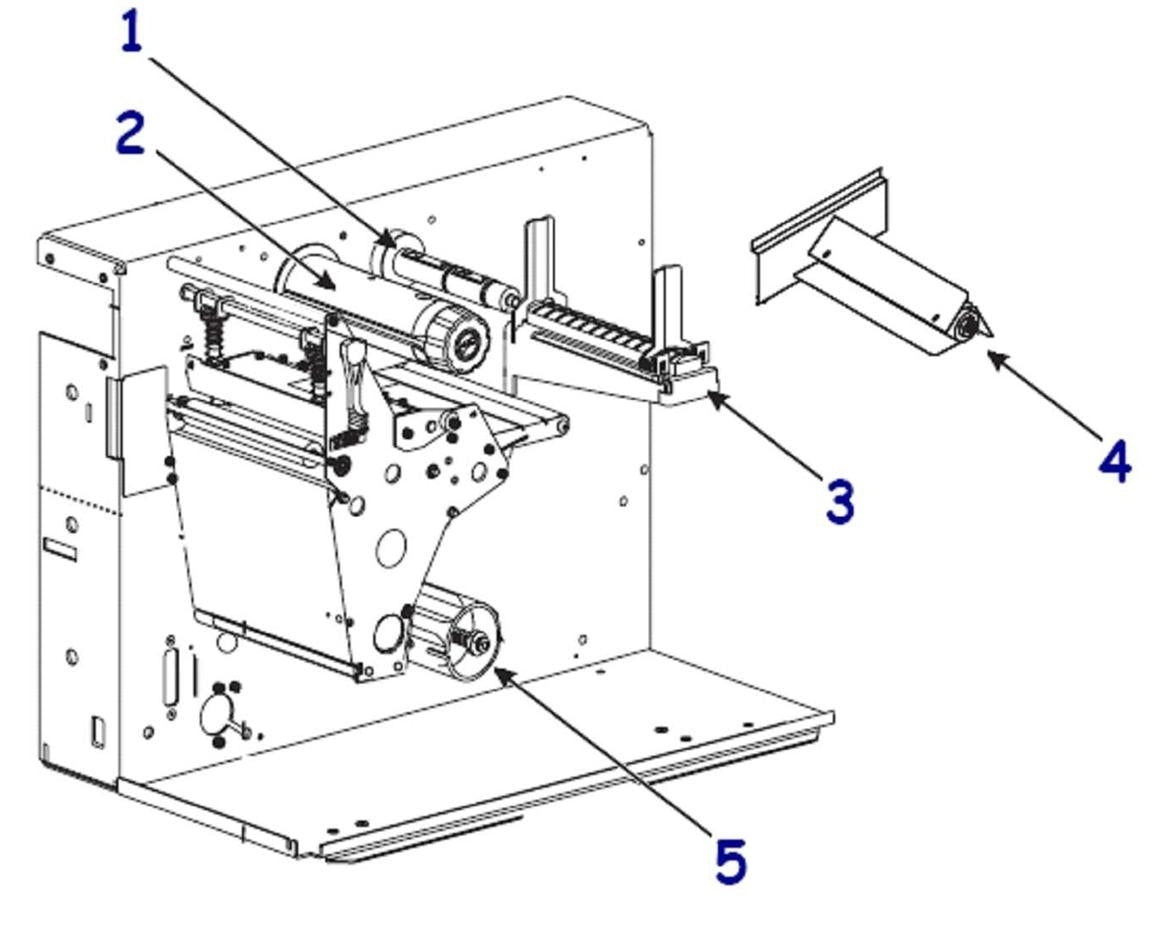 1
2
3
4
5